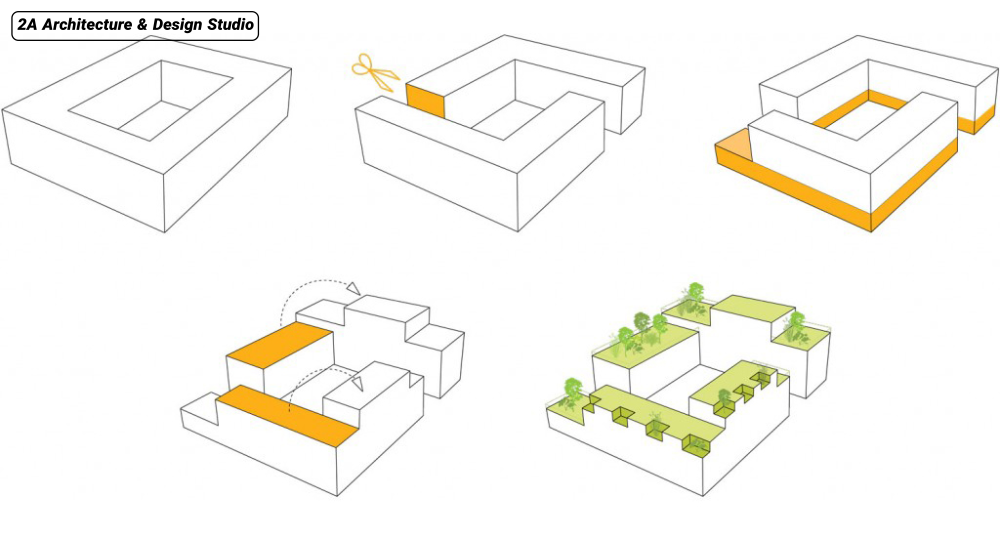 2A Architecture & Design Studio